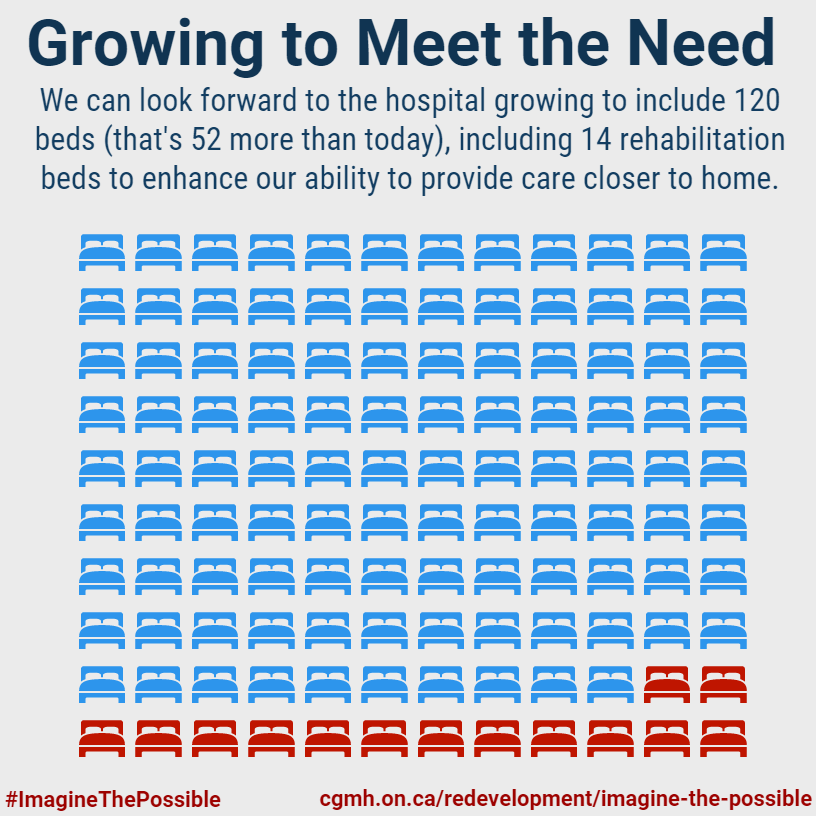 Growing to Meet the Need

We can look forward to the hospital growing to include 120 beds (that's 52 more than today), including 14 rehabilitation beds to enhance our ability to provide care closer to home.

#ImagineThePossible

cgmh.on.ca/redevelopment/imagine-the-possible